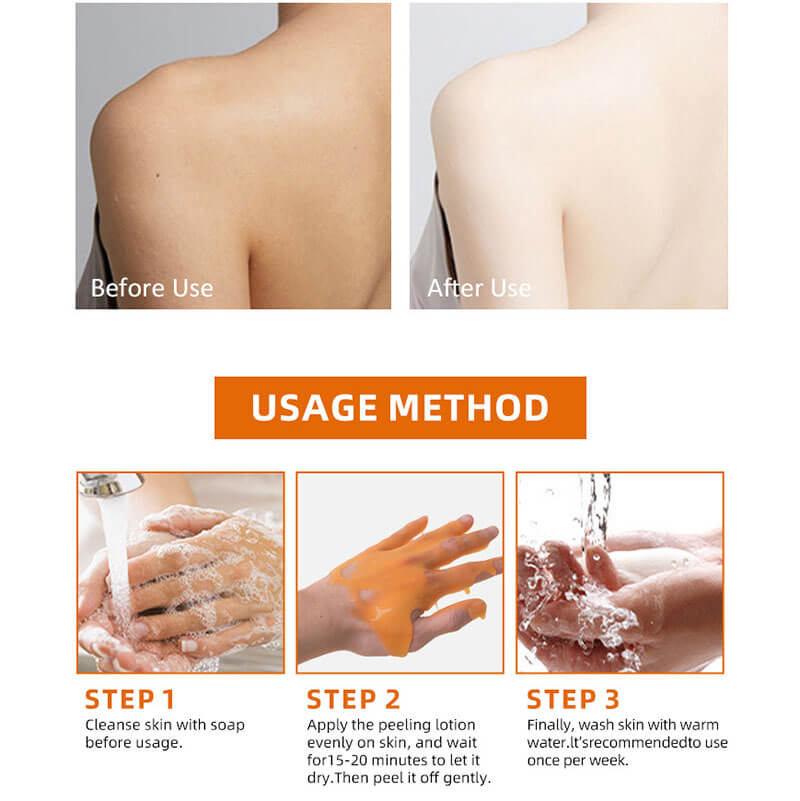 Before Use

After Use

USAGE METHOD

STEP 1
Cleanse skin with soap before usage.

STEP 2
Apply the peeling lotion evenly on skin, and wait for15-20 minutes to let it dry.Then peel it off gently.

STEP 3
Finally, wash skin with warm water.lt'srecommendedto use once per week.