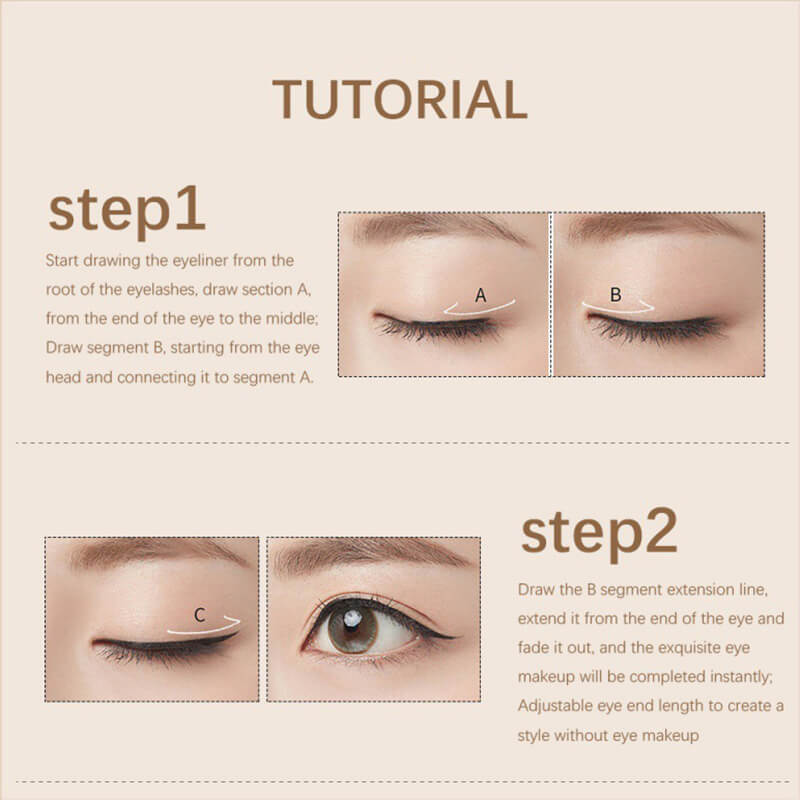 TUTORIAL

step1

Start drawing the eyeliner from the root of the eyelashes, draw section A, from the end of the eye to the middle; Draw segment B, starting from the eye head and connecting it to segment A.

A

B

C

step2

Draw the B segment extension line, extend it from the end of the eye and fade it out, and the exquisite eye makeup will be completed instantly; Adjustable eye end length to create a style without eye makeup