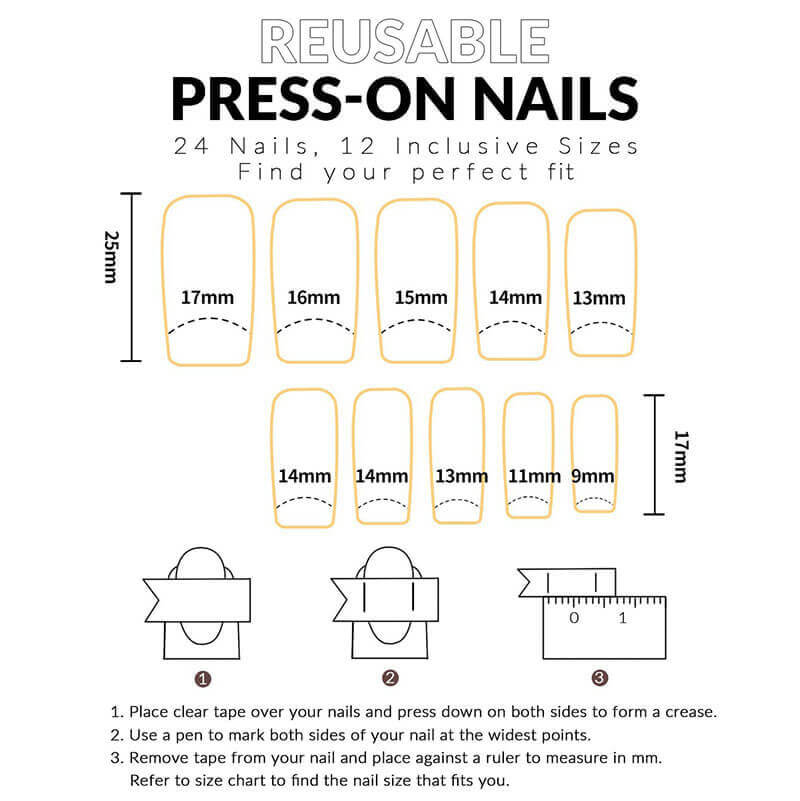 REUSABLE
PRESS-ON NAILS
24 Nails, 12 Inclusive Sizes
Find your perfect fit

25mm

17mm 16mm 15mm 14mm 13mm

14mm 14mm 13mm 11mm 9mm

17mm

0 1

1 2 3

1. Place clear tape over your nails and press down on both sides to form a crease.
2. Use a pen to mark both sides of your nail at the widest points.
3. Remove tape from your nail and place against a ruler to measure in mm. Refer to size chart to find the nail size that fits you.