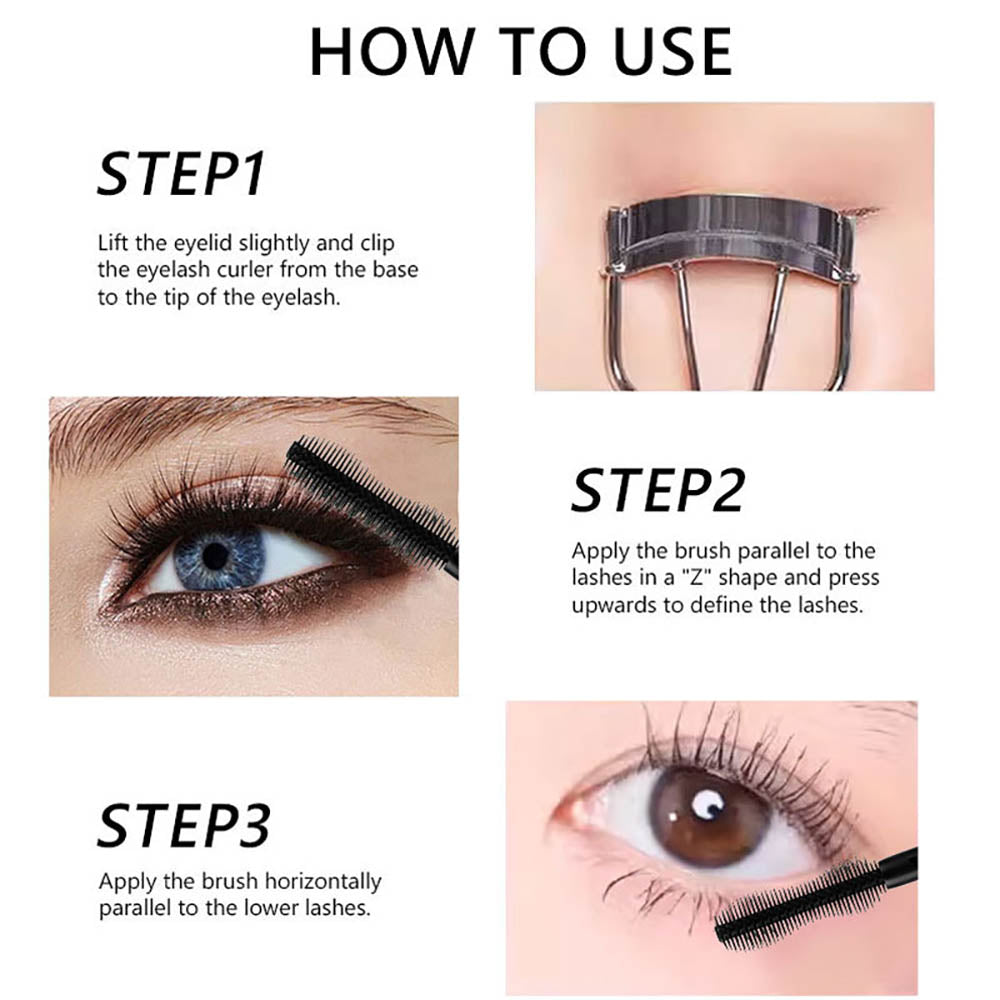 HOW TO USE

STEP1

Lift the eyelid slightly and clip the eyelash curler from the base to the tip of the eyelash.

STEP2

Apply the brush parallel to the lashes in a "Z" shape and press upwards to define the lashes.

STEP3

Apply the brush horizontally parallel to the lower lashes.