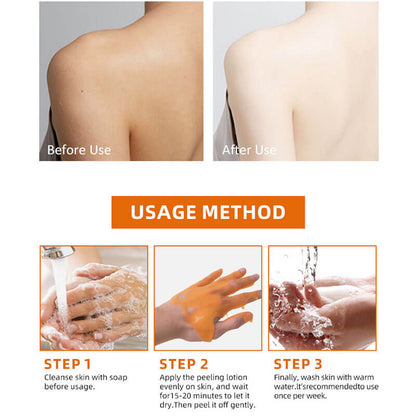 Before Use

After Use

USAGE METHOD

STEP 1
Cleanse skin with soap before usage.

STEP 2
Apply the peeling lotion evenly on skin, and wait for15-20 minutes to let it dry.Then peel it off gently.

STEP 3
Finally, wash skin with warm water.It'srecommendedto use once per week.