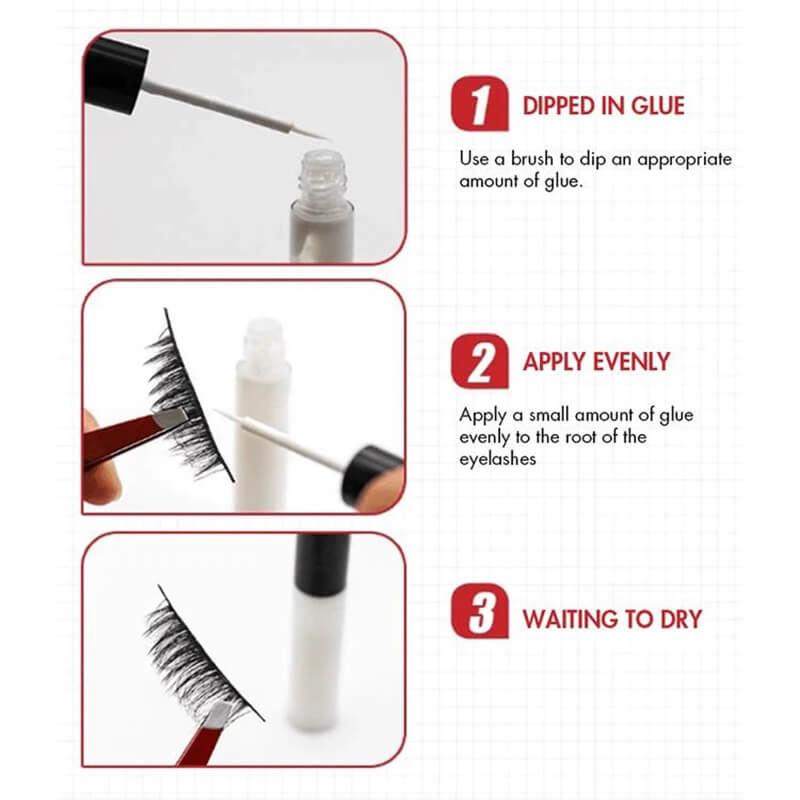 1 DIPPED IN GLUE

Use a brush to dip an appropriate amount of glue.

2 APPLY EVENLY

Apply a small amount of glue evenly to the root of the eyelashes

3 WAITING TO DRY