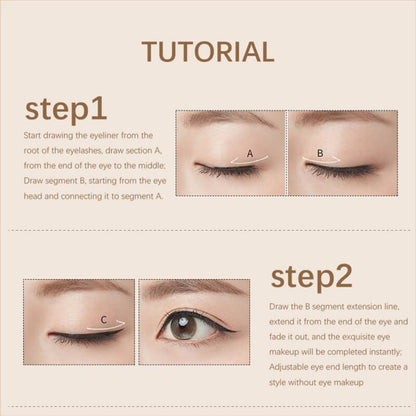 TUTORIAL

step1

Start drawing the eyeliner from the root of the eyelashes, draw section A, from the end of the eye to the middle; Draw segment B, starting from the eye head and connecting it to segment A.

A

B

C

step2

Draw the B segment extension line, extend it from the end of the eye and fade it out, and the exquisite eye makeup will be completed instantly; Adjustable eye end length to create a style without eye makeup