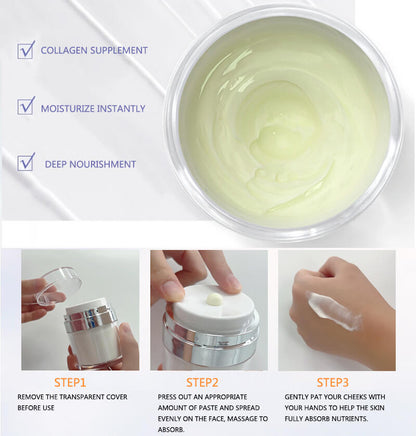 COLLAGEN SUPPLEMENT

MOISTURIZE INSTANTLY

DEEP NOURISHMENT

STEP1

REMOVE THE TRANSPARENT COVER BEFORE USE

STEP2

PRESS OUT AN APPROPRIATE AMOUNT OF PASTE AND SPREAD EVENLY ON THE FACE, MASSAGE TO ABSORB.

STEP3

GENTLY PAT YOUR CHEEKS WITH YOUR HANDS TO HELP THE SKIN FULLY ABSORB NUTRIENTS.