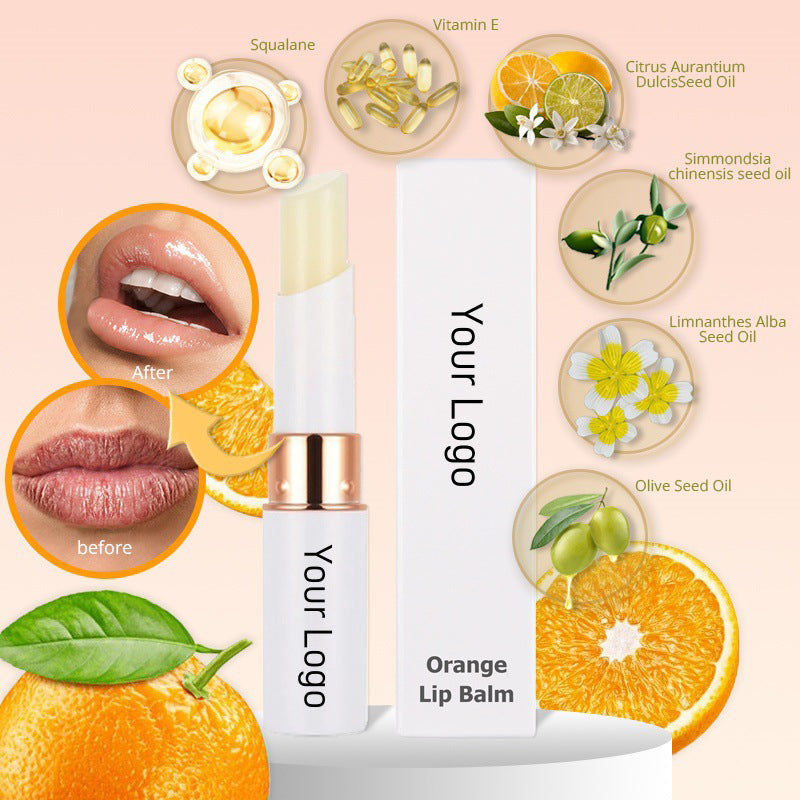 Squalane

Vitamin E

Citrus Aurantium DulcisSeed Oil

Simmondsia chinensis seed oil

Limnanthes Alba Seed Oil

Olive Seed Oil

After

before

Your Logo

Your Logo

Orange Lip Balm