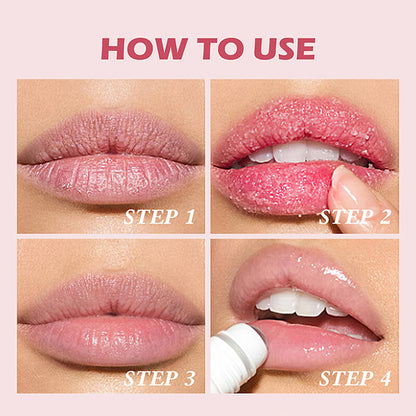 HOW TO USE

STEP 1

STEP 2

STEP 3

STEP 4