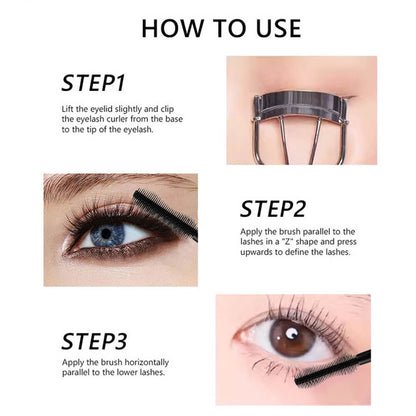 HOW TO USE

STEP1

Lift the eyelid slightly and clip the eyelash curler from the base to the tip of the eyelash.

STEP2

Apply the brush parallel to the lashes in a "Z" shape and press upwards to define the lashes.

STEP3

Apply the brush horizontally parallel to the lower lashes.