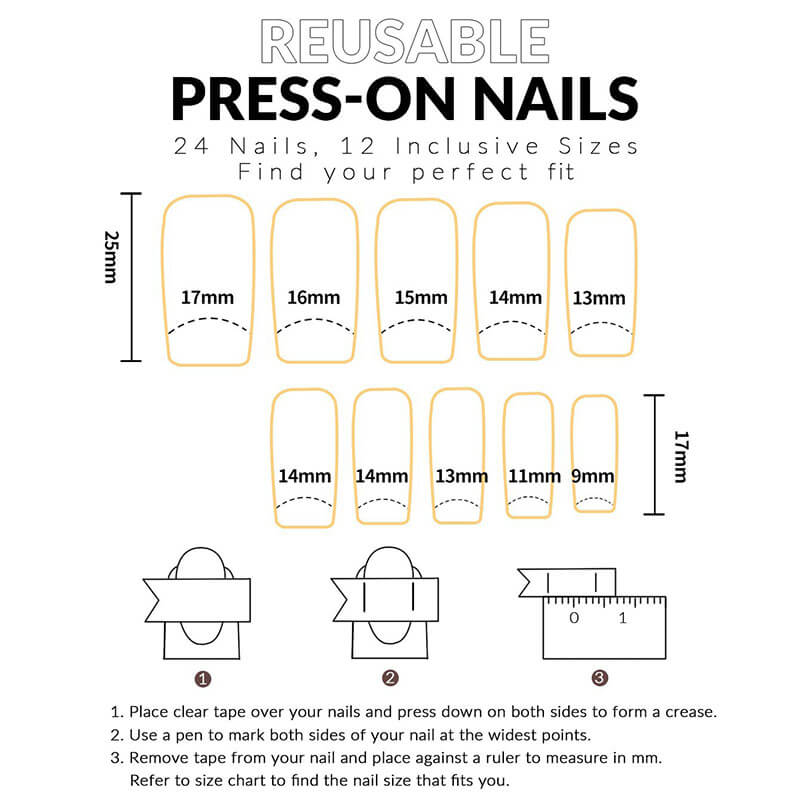 REUSABLE
PRESS-ON NAILS
24 Nails, 12 Inclusive Sizes
Find your perfect fit

25mm
17mm 16mm 15mm 14mm 13mm

14mm 14mm 13mm 11mm 9mm
17mm

0 1

1 2 3

1. Place clear tape over your nails and press down on both sides to form a crease.
2. Use a pen to mark both sides of your nail at the widest points.
3. Remove tape from your nail and place against a ruler to measure in mm. Refer to size chart to find the nail size that fits you.