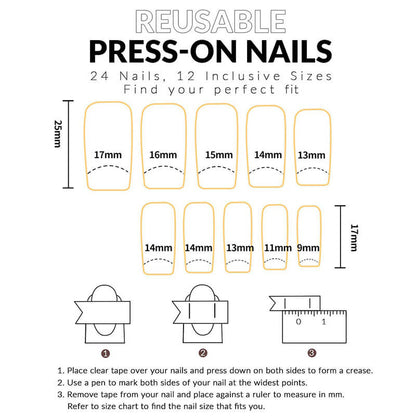 REUSABLE
PRESS-ON NAILS
24 Nails, 12 Inclusive Sizes
Find your perfect fit

25mm
17mm 16mm 15mm 14mm 13mm

14mm 14mm 13mm 11mm 9mm
17mm

0 1

1 2 3

1. Place clear tape over your nails and press down on both sides to form a crease.
2. Use a pen to mark both sides of your nail at the widest points.
3. Remove tape from your nail and place against a ruler to measure in mm. Refer to size chart to find the nail size that fits you.