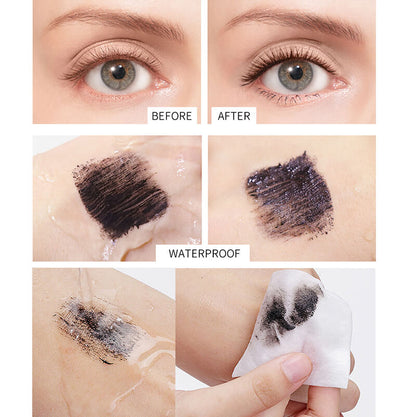 BEFORE
AFTER
WATERPROOF