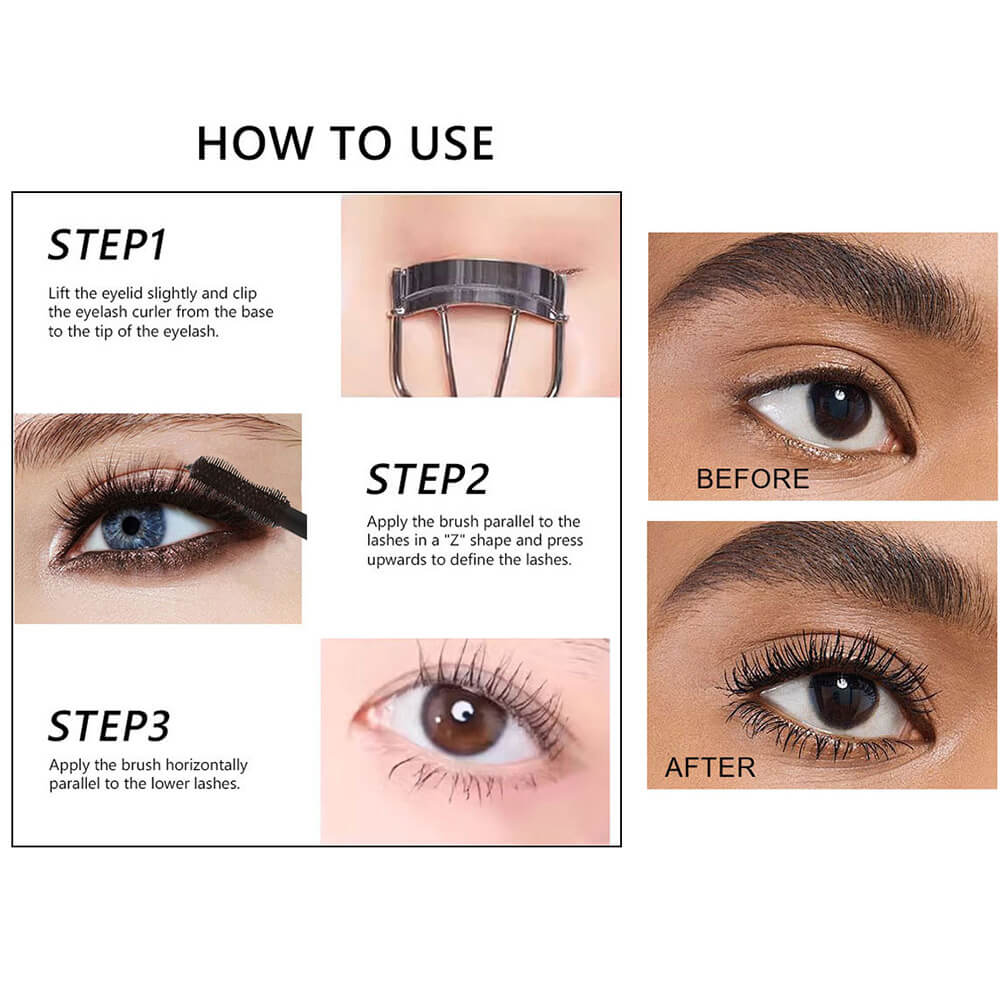 HOW TO USE

STEP1

Lift the eyelid slightly and clip the eyelash curler from the base to the tip of the eyelash.

STEP2

Apply the brush parallel to the lashes in a "Z" shape and press upwards to define the lashes.

STEP3

Apply the brush horizontally parallel to the lower lashes.

BEFORE

AFTER